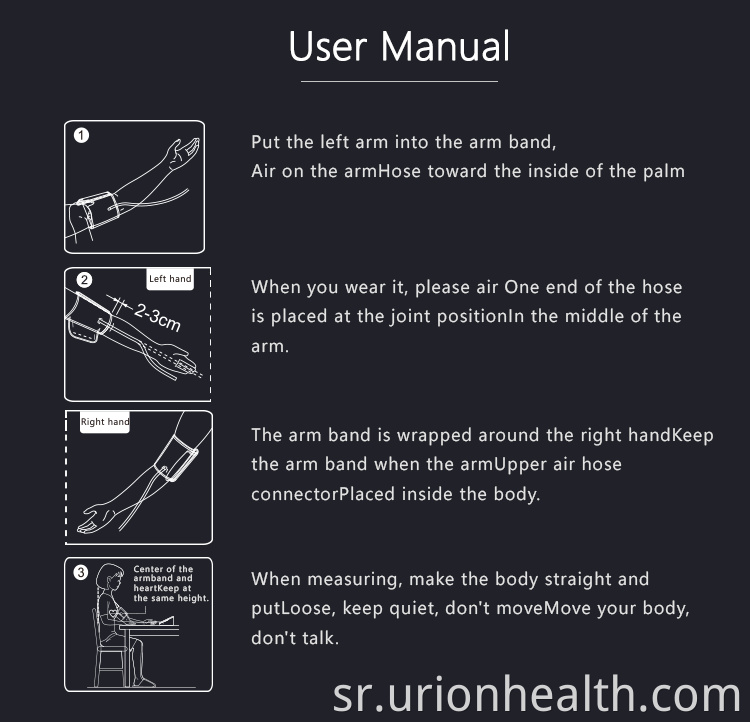 User Manual

1

Put the left arm into the arm band,
Air on the armHose toward the inside of the palm

2 Left hand
2-3cm

When you wear it, please air One end of the hose is placed at the joint positionIn the middle of the arm.

Right hand

The arm band is wrapped around the right handKeep the arm band when the armUpper air hose connectorPlaced inside the body.

3 Center of the armband and heartKeep at the same height.

When measuring, make the body straight and putLoose, keep quiet, don't moveMove your body, don't talk.

sr.urionhealth.com